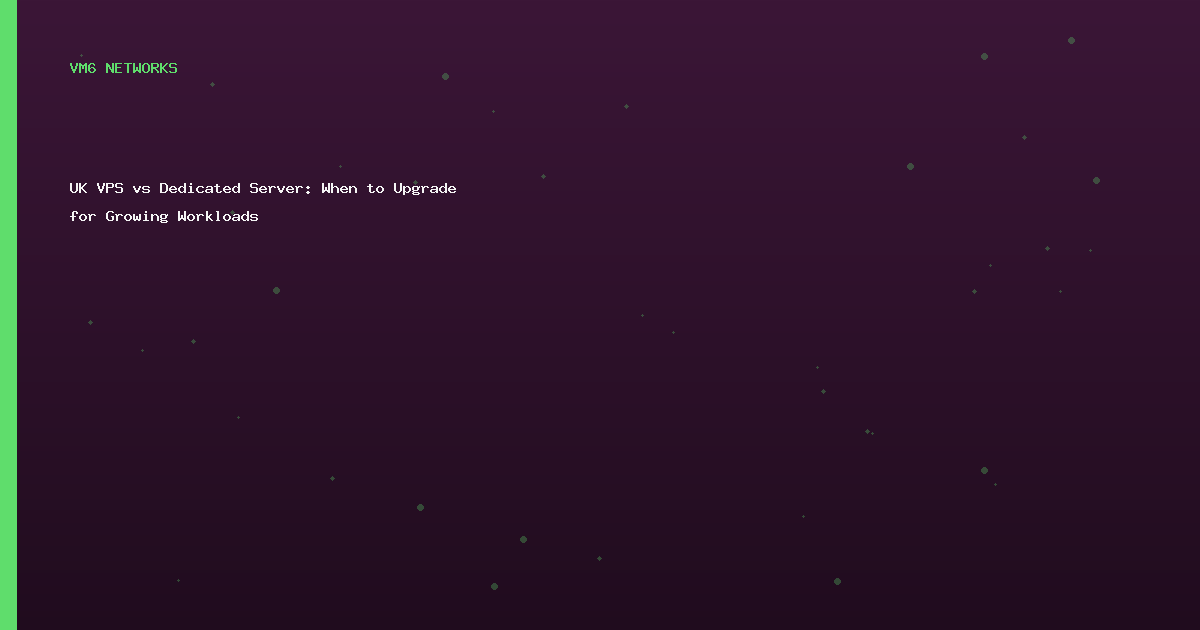 VM6 NETWORKS

UK VPS vs Dedicated Server: When to Upgrade for Growing Workloads